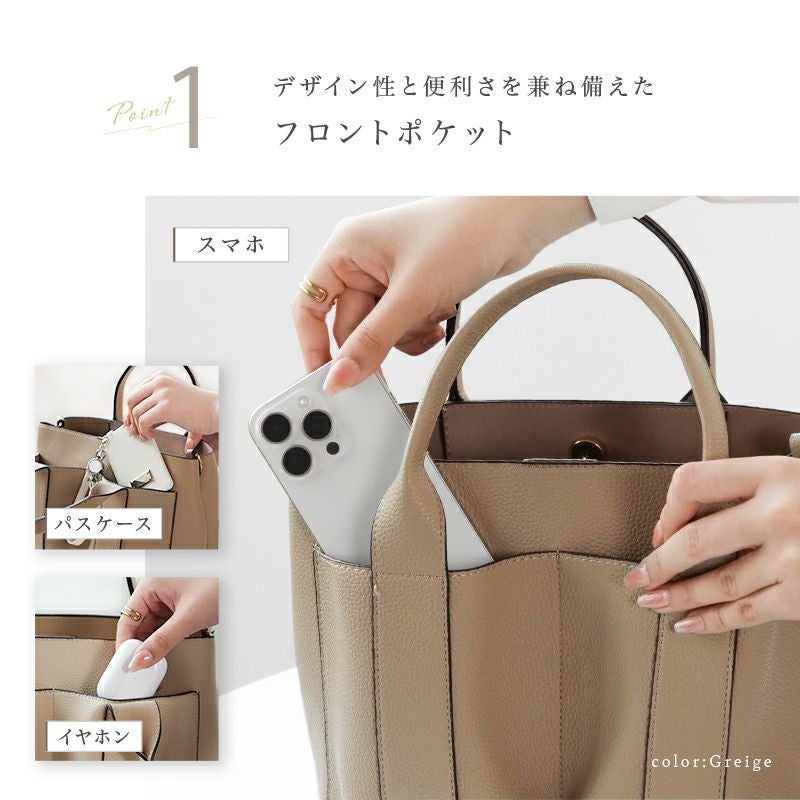 Point 1

デザイン性と便利さを兼ね備えた
フロントポケット

スマホ

パスケース

イヤホン

color:Greige