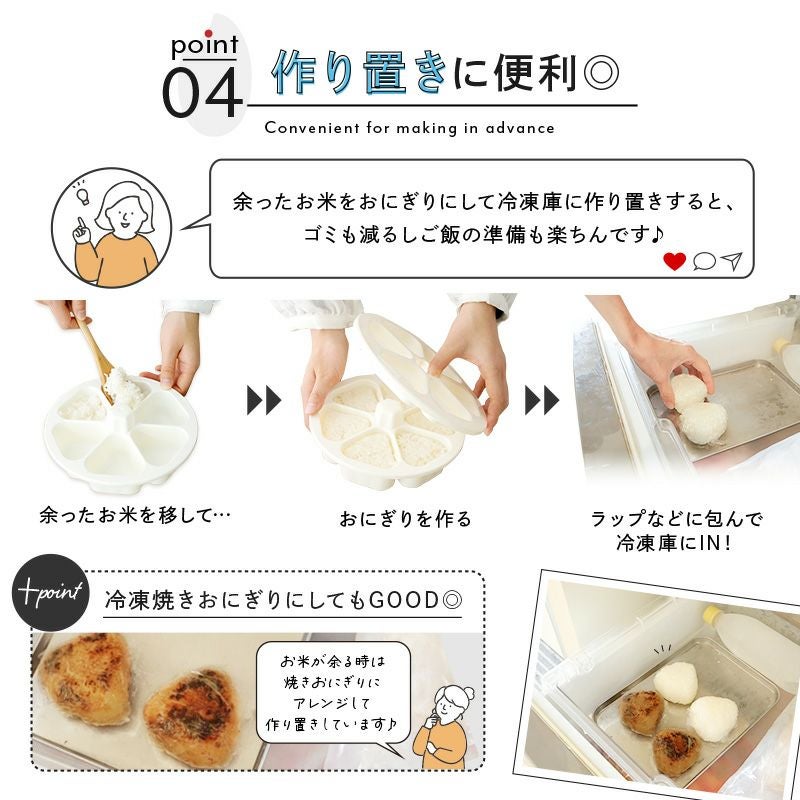 point 04

作り置きに便利◎

Convenient for making in advance

余ったお米をおにぎりにして冷凍庫に作り置きすると、ゴミも減るしご飯の準備も楽ちんです♪

余ったお米を移して…

おにぎりを作る

ラップなどに包んで冷凍庫にIN!

+point

冷凍焼きおにぎりにしてもGOOD◎

お米が余る時は焼きおにぎりにアレンジして作り置きしています♪