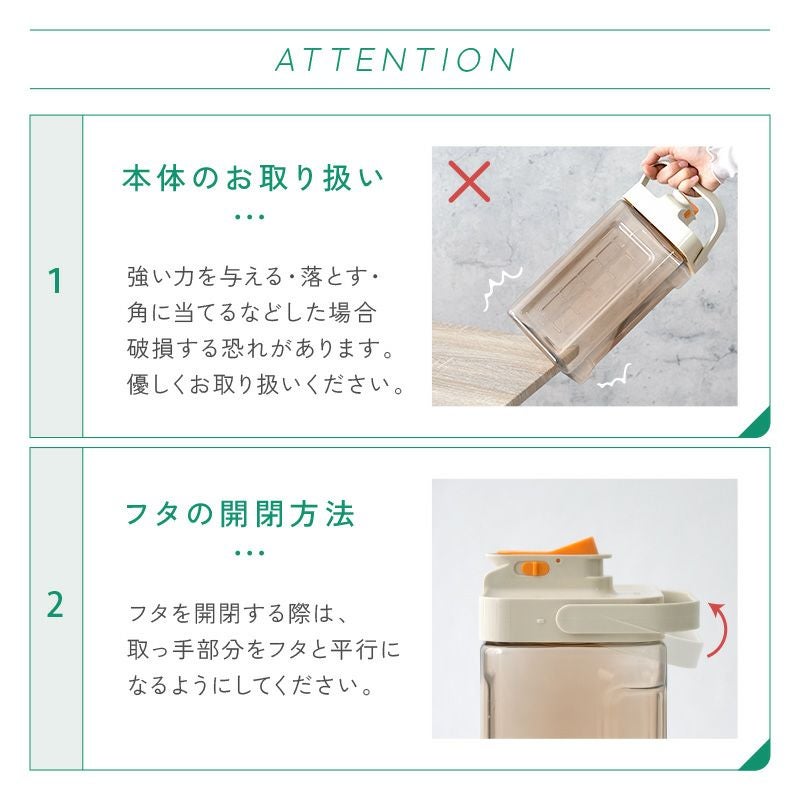 ATTENTION

1

本体のお取り扱い

…

強い力を与える・落とす・角に当てるなどした場合破損する恐れがあります。優しくお取り扱いください。

2

フタの開閉方法

…

フタを開閉する際は、取っ手部分をフタと平行になるようにしてください。