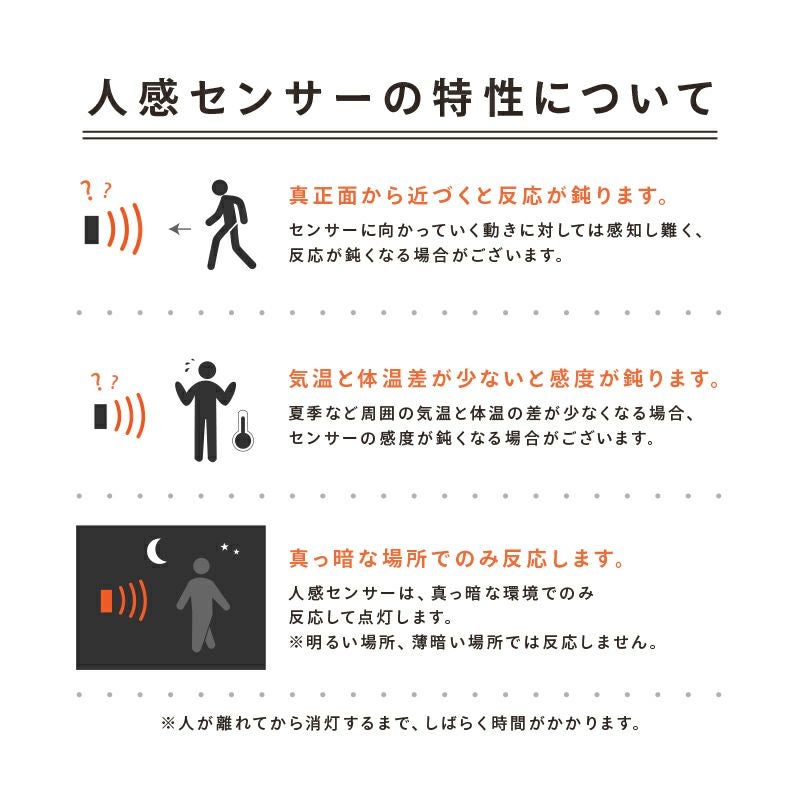 人感センサーの特性について

? ?

真正面から近づくと反応が鈍ります。

センサーに向かっていく動きに対しては感知し難く、反応が鈍くなる場合がございます。

? ?

気温と体温差が少ないと感度が鈍ります。

夏季など周囲の気温と体温の差が少なくなる場合、センサーの感度が鈍くなる場合がございます。

真っ暗な場所でのみ反応します。

人感センサーは、真っ暗な環境でのみ反応して点灯します。
※明るい場所、薄暗い場所では反応しません。

※人が離れてから消灯するまで、しばらく時間がかかります。