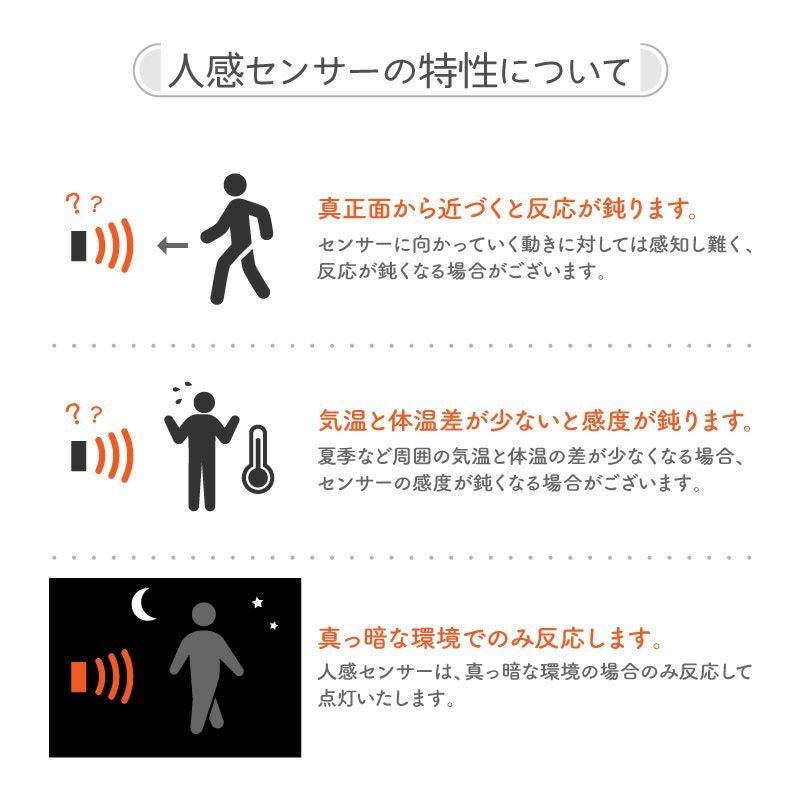 人感センサーの特性について

??

真正面から近づくと反応が鈍ります。
センサーに向かっていく動きに対しては感知し難く、反応が鈍くなる場合がございます。

??

気温と体温差が少ないと感度が鈍ります。
夏季など周囲の気温と体温の差が少なくなる場合、センサーの感度が鈍くなる場合がございます。

真っ暗な環境でのみ反応します。
人感センサーは、真っ暗な環境の場合のみ反応して点灯いたします。