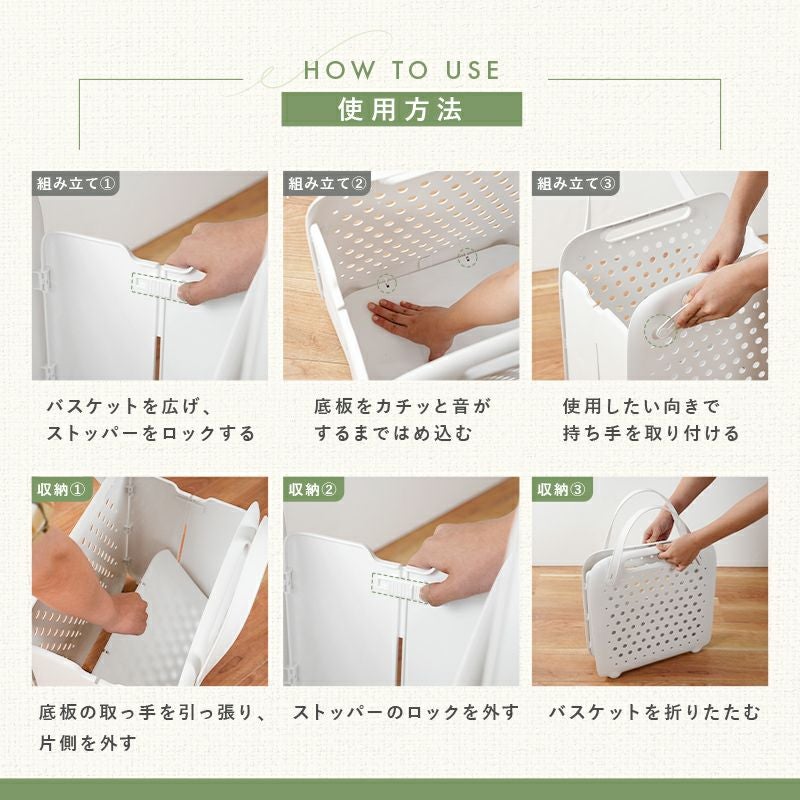 HOW TO USE
使用方法

組み立て①
バスケットを広げ、ストッパーをロックする

組み立て②
底板をカチッと音がするまではめ込む

組み立て③
使用したい向きで持ち手を取り付ける

収納①
底板の取っ手を引っ張り、片側を外す

収納②
ストッパーのロックを外す

収納③
バスケットを折りたたむ