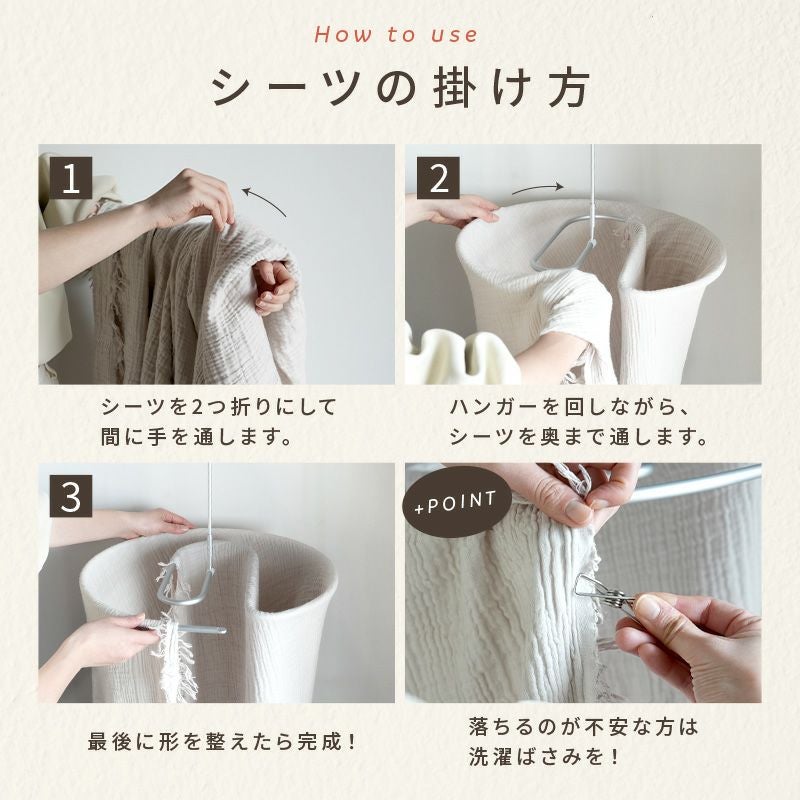 How to use

シーツの掛け方

1

シーツを2つ折りにして
間に手を通します。

2

ハンガーを回しながら、
シーツを奥まで通します。

3

最後に形を整えたら完成！

+POINT

落ちるのが不安な方は
洗濯ばさみを！