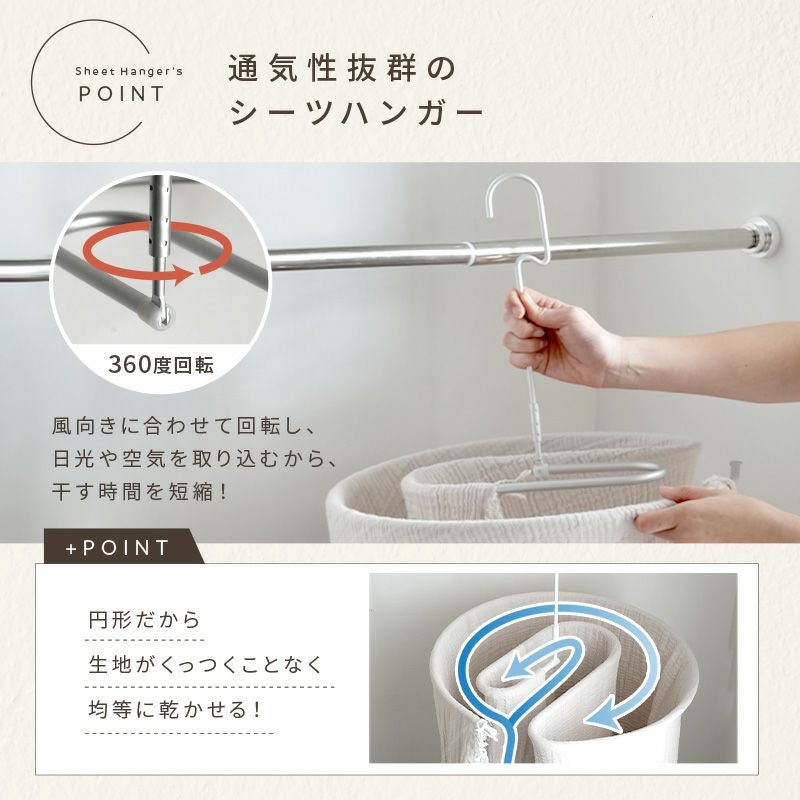 Sheet Hanger's
POINT

通気性抜群の
シーツハンガー

360度回転

風向きに合わせて回転し、
日光や空気を取り込むから、
干す時間を短縮!

+POINT

円形だから
生地がくっつくことなく
均等に乾かせる!