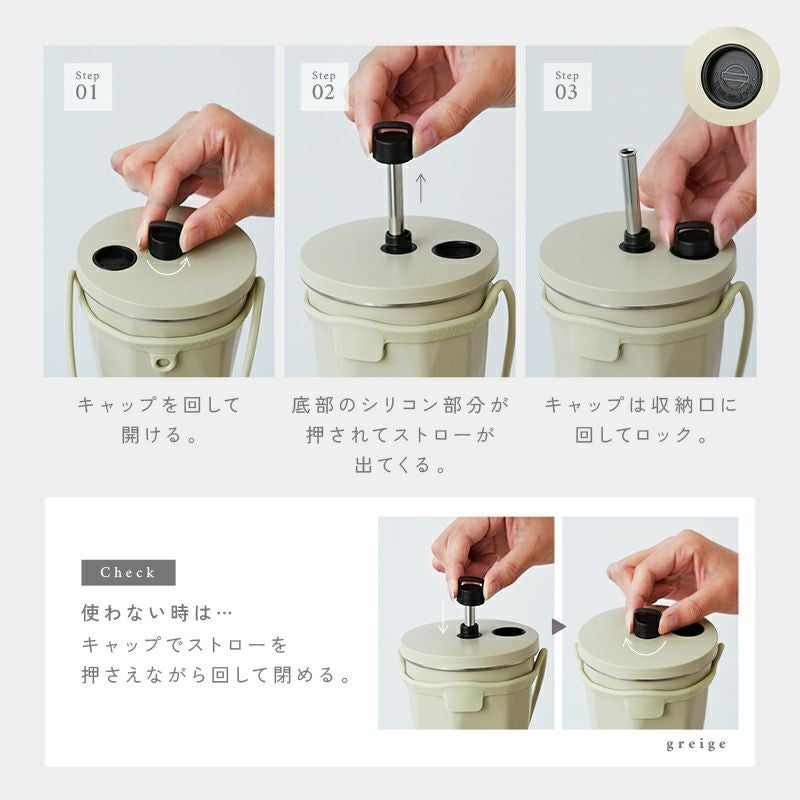 Step 01

Step 02

Step 03

キャップを回して開ける。

底部のシリコン部分が押されてストローが出てくる。

キャップは収納口に回してロック。

Check

使わない時は…
キャップでストローを押さえながら回して閉める。

greige