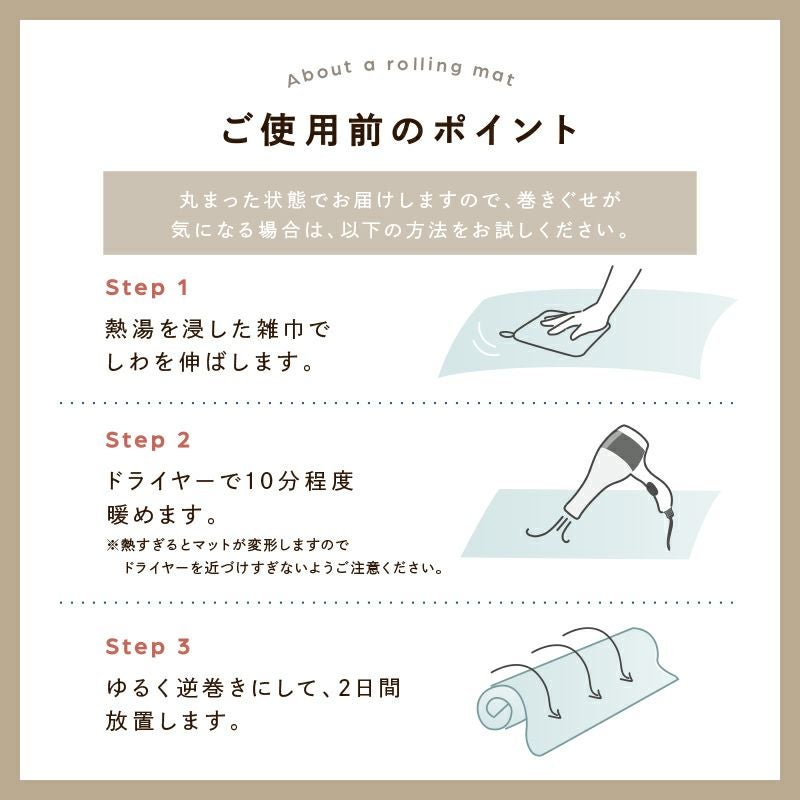 About a rolling mat

ご使用前のポイント

丸まった状態でお届けしますので、巻きぐせが気になる場合は、以下の方法をお試しください。

Step 1

熱湯を浸した雑巾でしわを伸ばします。

Step 2

ドライヤーで10分程度暖めます。

※熱すぎるとマットが変形しますのでドライヤーを近づけすぎないようご注意ください。

Step 3

ゆるく逆巻きにして、2日間放置します。