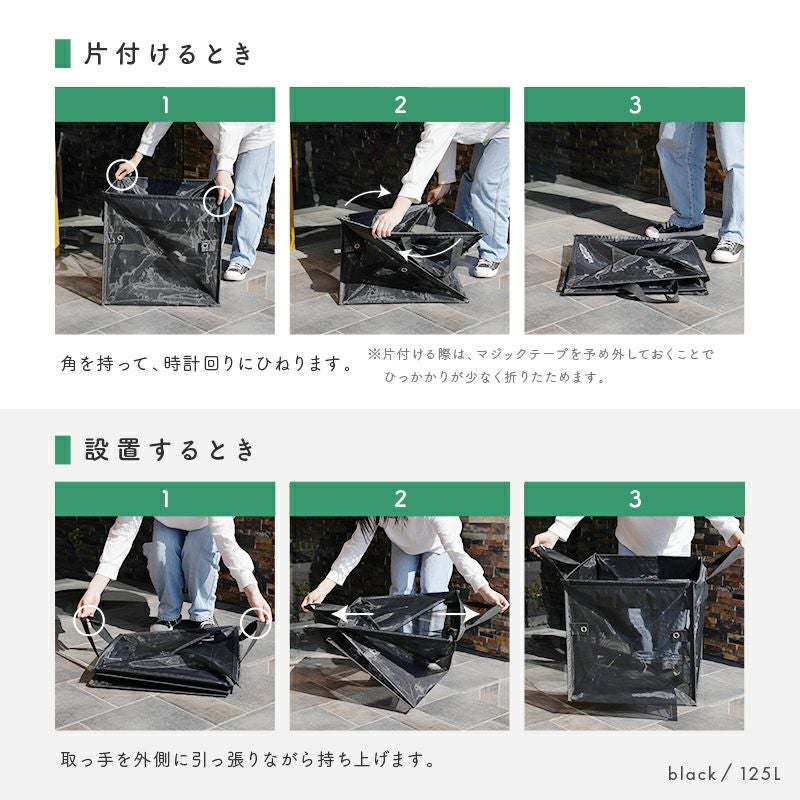 片付けるとき

1

2

3

角を持って、時計回りにひねります。

※片付ける際は、マジックテープを予め外しておくことでひっかかりが少なく折りたためます。

設置するとき

1

2

3

取っ手を外側に引っ張りながら持ち上げます。

black / 125L